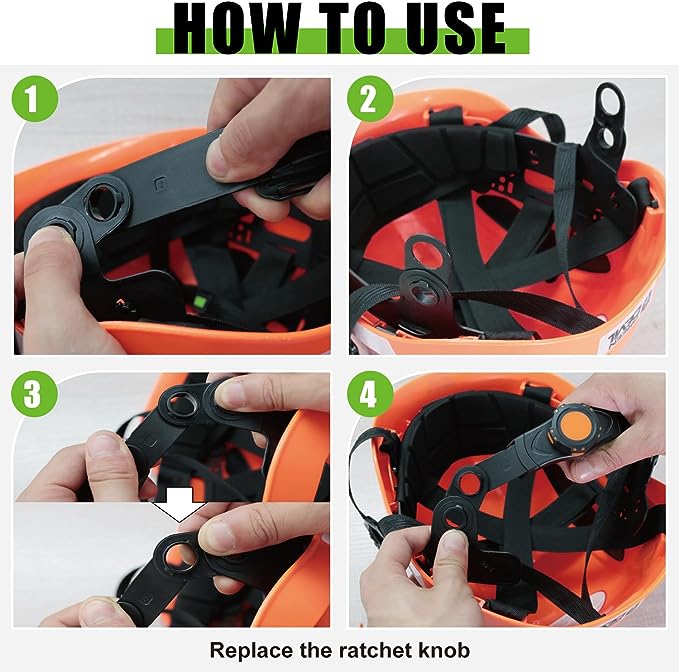 HOW TO USE

1

2

3

4

Replace the ratchet knob