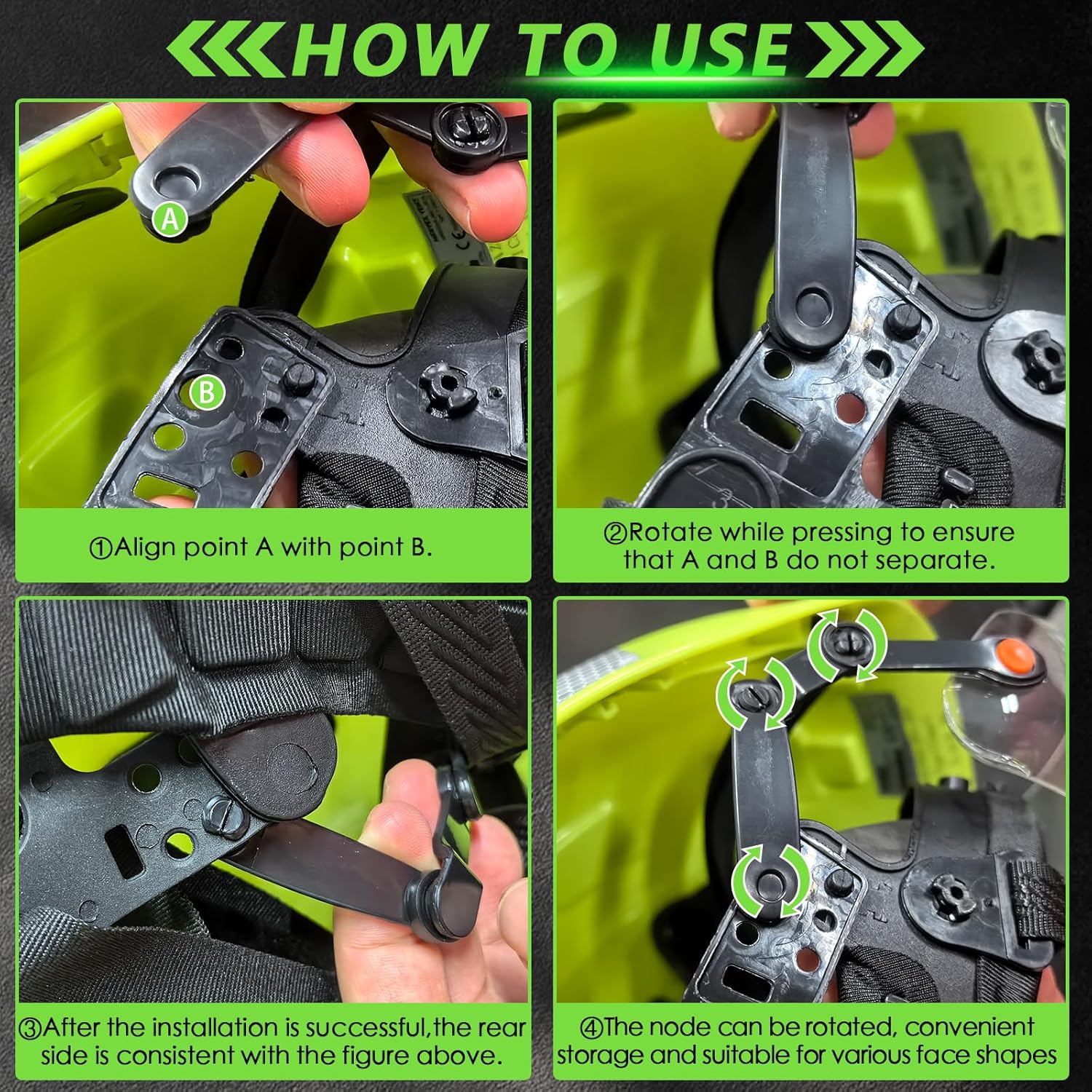 HOW TO USE

A

B

①Align point A with point B.

②Rotate while pressing to ensure that A and B do not separate.

③After the installation is successful,the rear side is consistent with the figure above.

④The node can be rotated, convenient storage and suitable for various face shapes