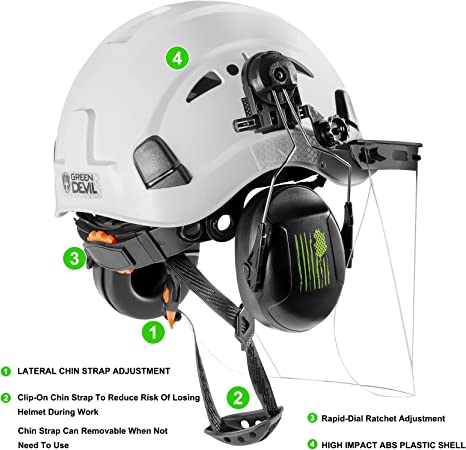 4

GREEN DEVIL

3

1

2

1 LATERAL CHIN STRAP ADJUSTMENT

2 Clip-On Chin Strap To Reduce Risk Of Losing Helmet During Work

Chin Strap Can Removable When Not Need To Use

3 Rapid-Dial Ratchet Adjustment

4 HIGH IMPACT ABS PLASTIC SHELL